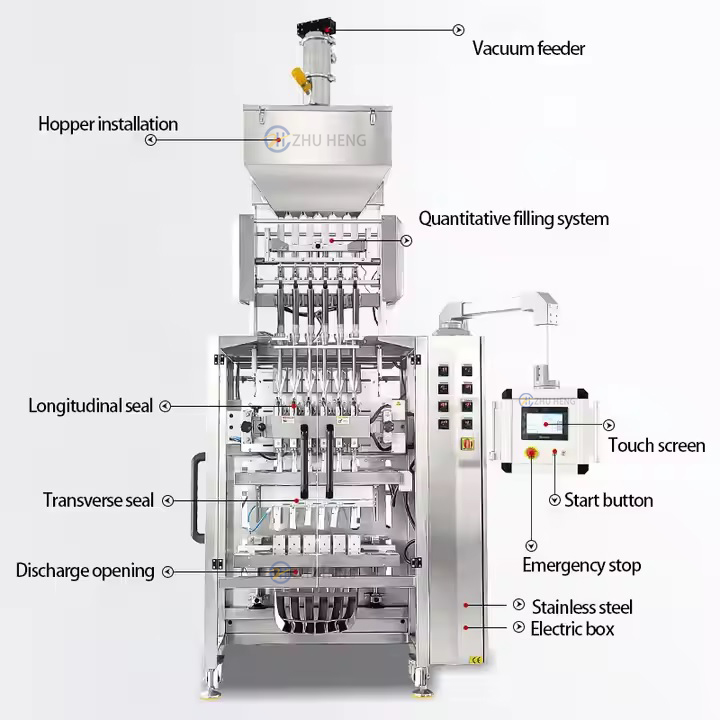 Vacuum feeder

Hopper installation

ZHU HENG

Quantitative filling system

Longitudinal seal

ZHU HENG

Touch screen

Transverse seal

Start button

Emergency stop

Discharge opening

Stainless steel

Electric box

CE